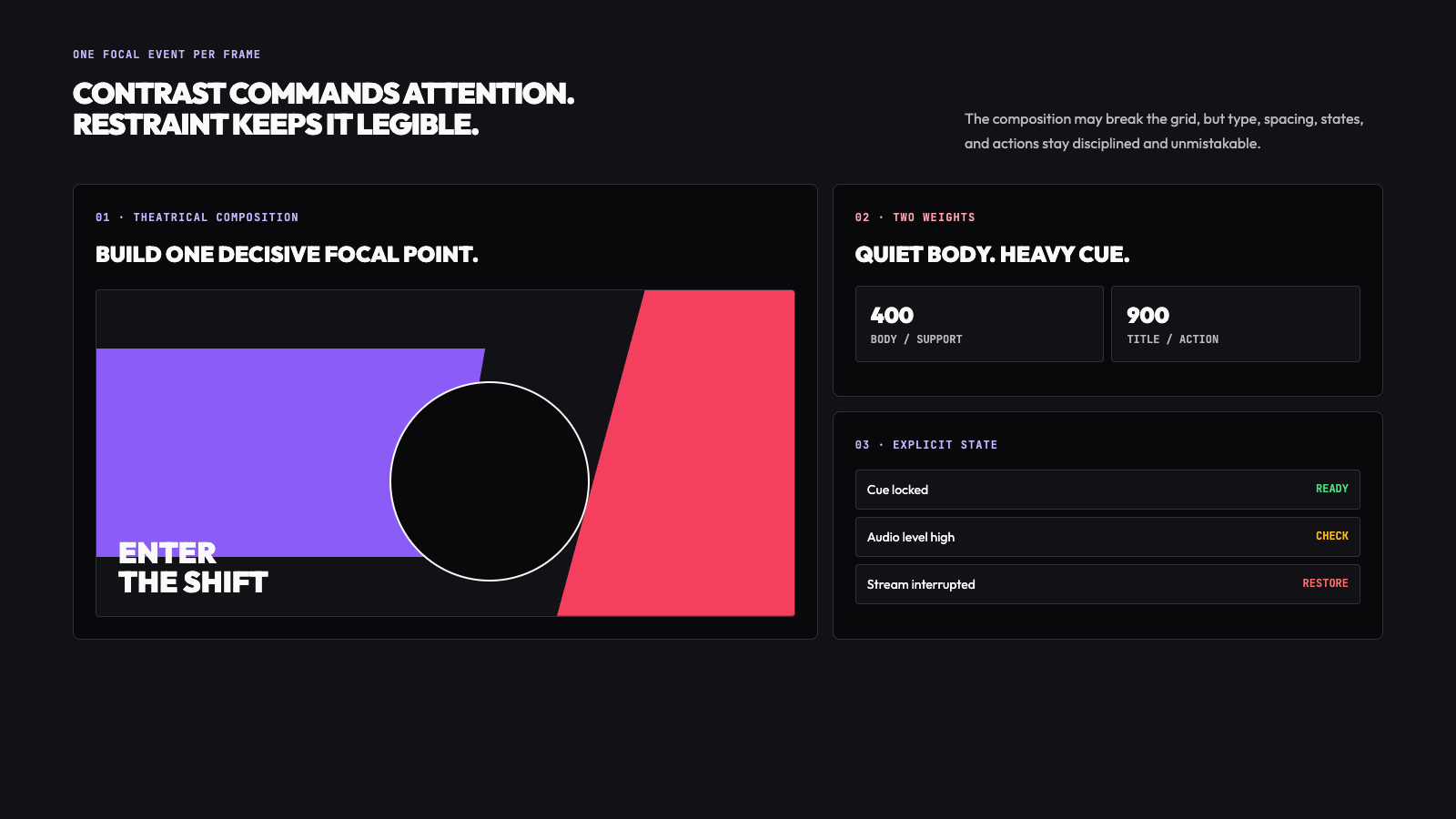 ONE FOCAL EVENT PER FRAME

CONTRAST COMMANDS ATTENTION.
RESTRAINT KEEPS IT LEGIBLE.

The composition may break the grid, but type, spacing, states, and actions stay disciplined and unmistakable.

01 · THEATRICAL COMPOSITION

BUILD ONE DECISIVE FOCAL POINT.

ENTER
THE SHIFT

02 · TWO WEIGHTS

QUIET BODY. HEAVY CUE.

400
BODY / SUPPORT

900
TITLE / ACTION

03 · EXPLICIT STATE

Cue locked
READY

Audio level high
CHECK

Stream interrupted
RESTORE